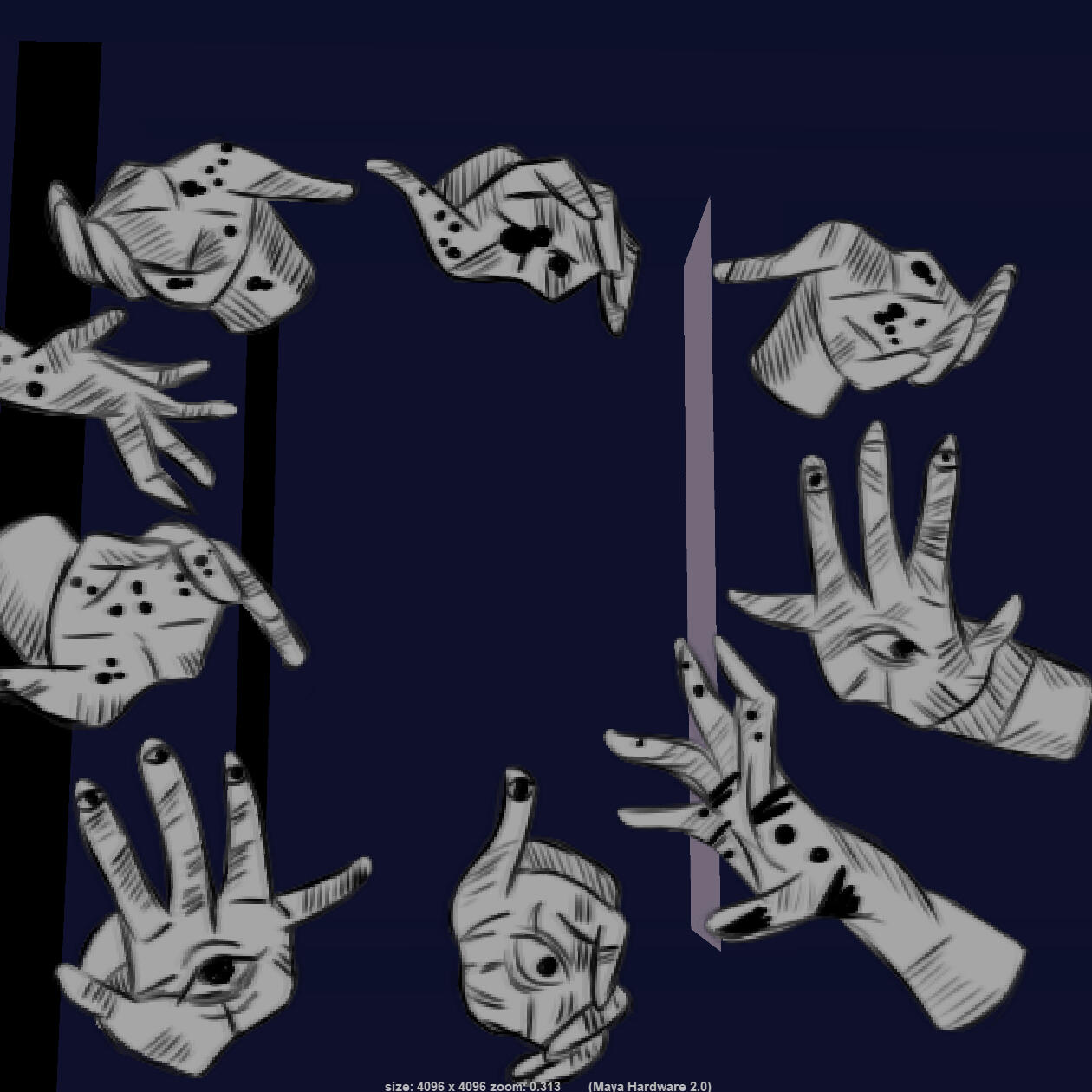 size: 4096 x 4096 zoom: 0.313 (Maya Hardware 2.0)